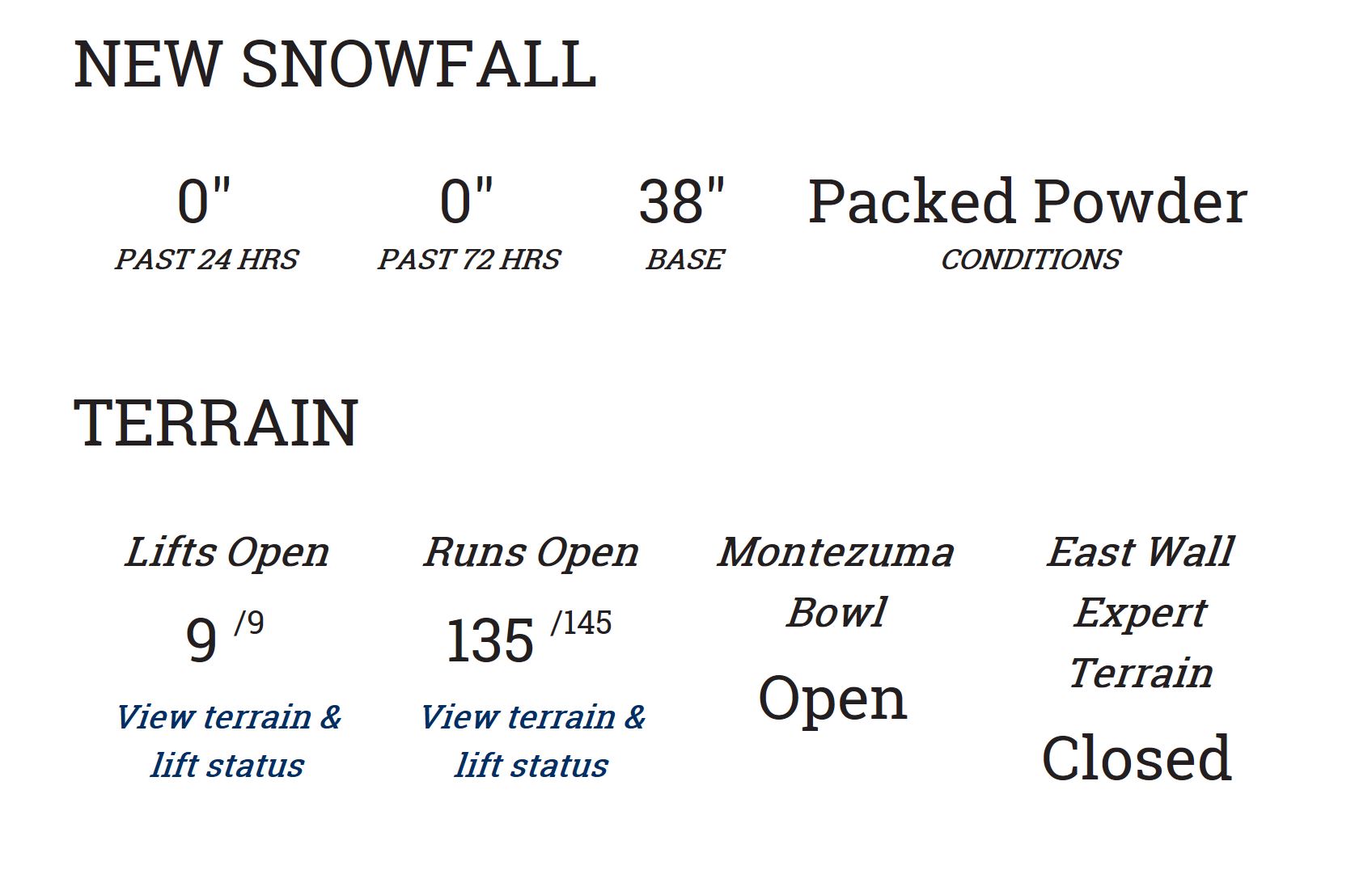 NEW SNOWFALL

0"
PAST 24 HRS

0"
PAST 72 HRS

38"
BASE

Packed Powder
CONDITIONS

TERRAIN

Lifts Open
9 /9
View terrain & lift status

Runs Open
135 /145
View terrain & lift status

Montezuma Bowl
Open

East Wall Expert Terrain
Closed